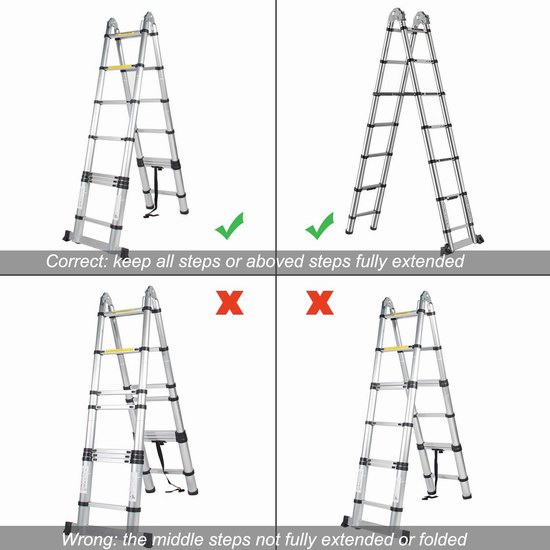 Correct: keep all steps or aboved steps fully extended

Wrong: the middle steps not fully extended or folded