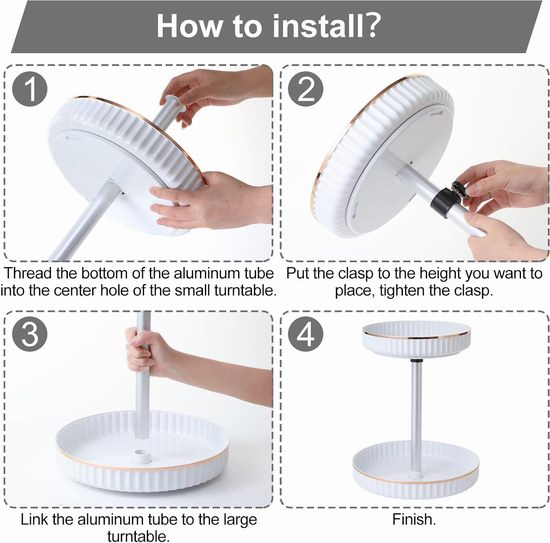 How to install?

1

Thread the bottom of the aluminum tube into the center hole of the small turntable.

2

Put the clasp to the height you want to place, tighten the clasp.

3

Link the aluminum tube to the large turntable.

4

Finish.