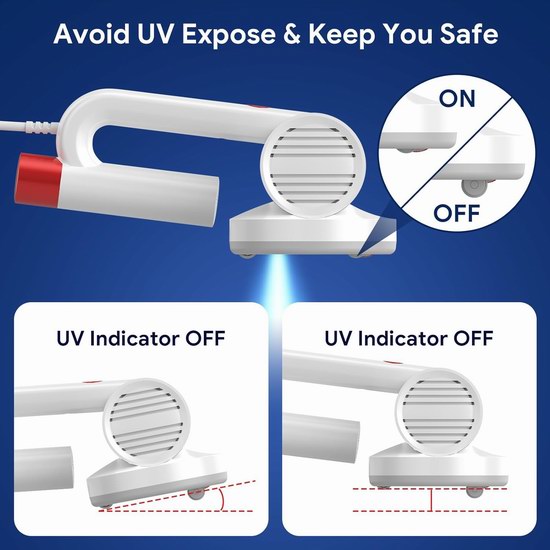 Avoid UV Expose & Keep You Safe

ON

OFF

UV Indicator OFF

UV Indicator OFF