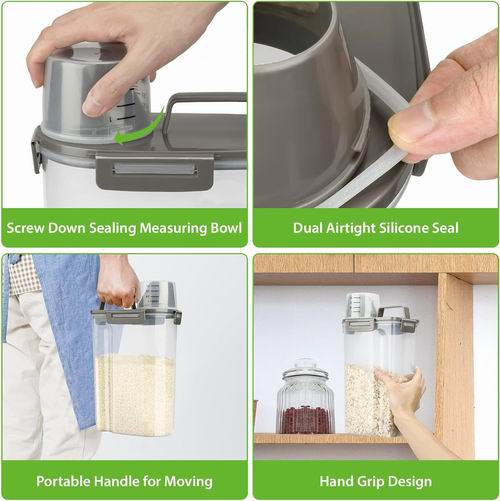 Screw Down Sealing Measuring Bowl

Dual Airtight Silicone Seal

Portable Handle for Moving

Hand Grip Design