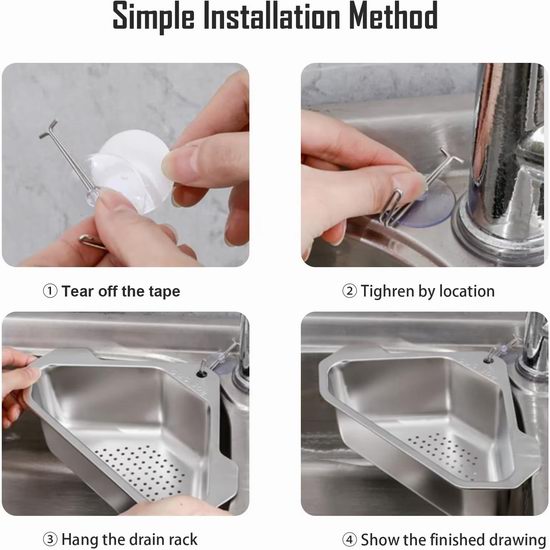 Simple Installation Method

① Tear off the tape

② Tighren by location

③ Hang the drain rack

④ Show the finished drawing