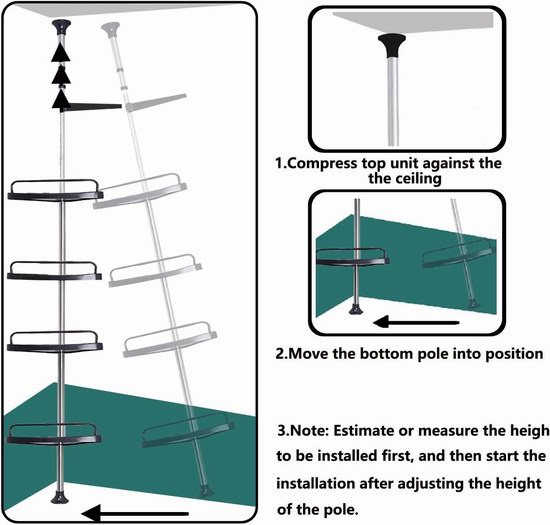 1.Compress top unit against the the ceiling

2.Move the bottom pole into position

3.Note: Estimate or measure the heigh to be installed first, and then start the installation after adjusting the height of the pole.