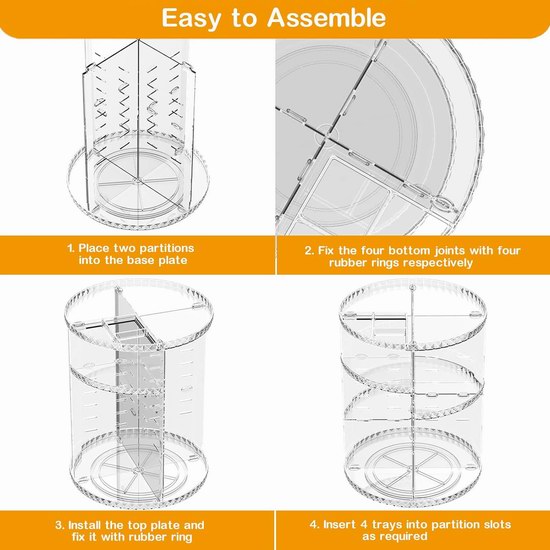 Easy to Assemble

1. Place two partitions into the base plate

2. Fix the four bottom joints with four rubber rings respectively

3. Install the top plate and fix it with rubber ring

4. Insert 4 trays into partition slots as required