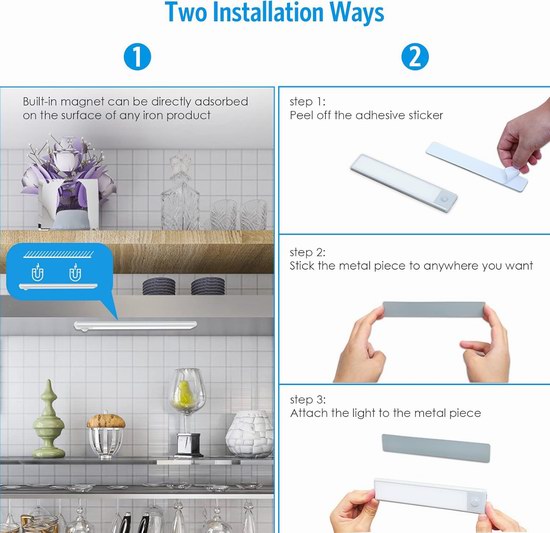 Two Installation Ways

1

Built-in magnet can be directly adsorbed on the surface of any iron product

2

step 1:
Peel off the adhesive sticker

step 2:
Stick the metal piece to anywhere you want

step 3:
Attach the light to the metal piece