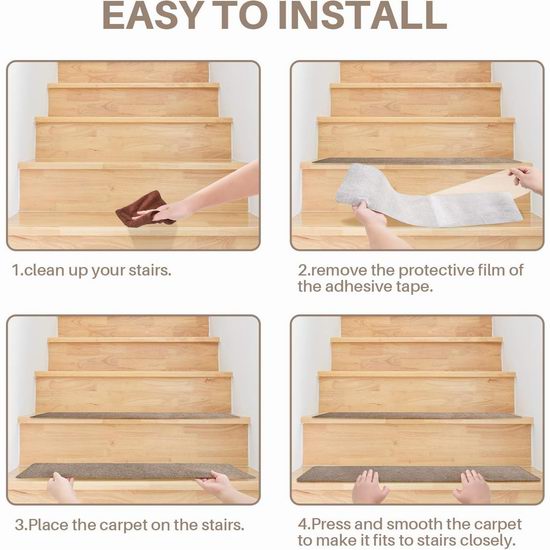 EASY TO INSTALL

1.clean up your stairs.

2.remove the protective film of the adhesive tape.

3.Place the carpet on the stairs.

4.Press and smooth the carpet to make it fits to stairs closely.