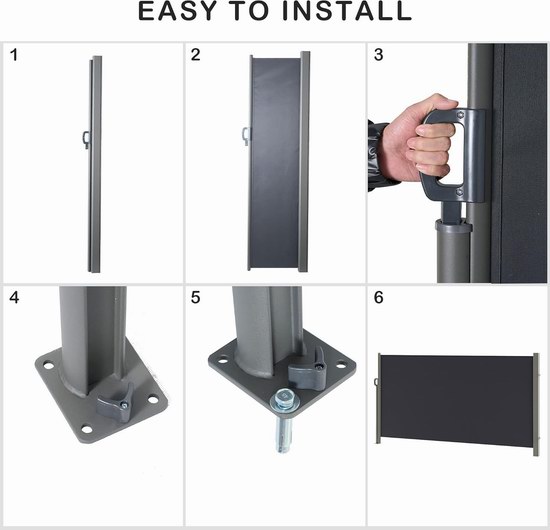 EASY TO INSTALL

1

2

3

4

5

6