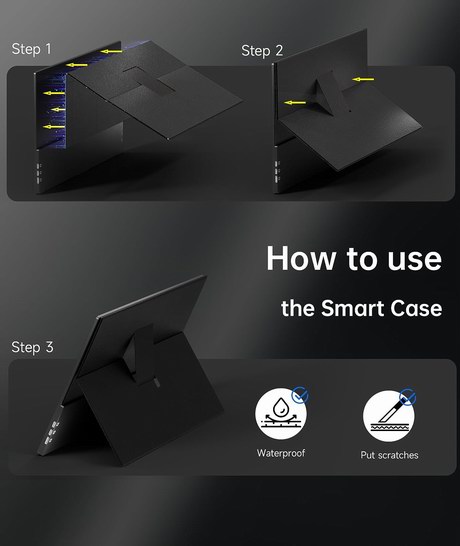 Step 1

Step 2

How to use

the Smart Case

Step 3

Waterproof

Put scratches