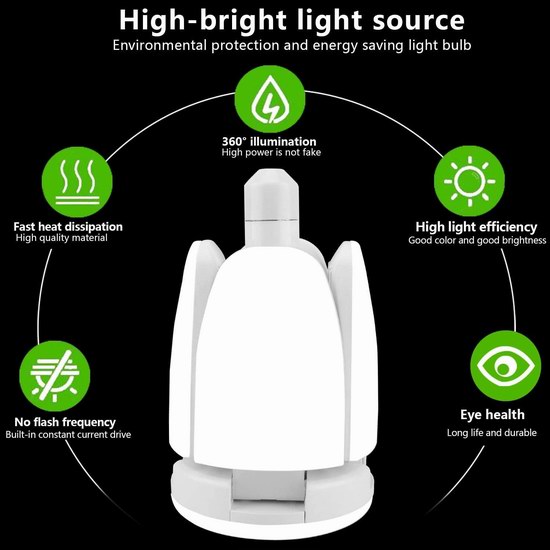 High-bright light source
Environmental protection and energy saving light bulb

360° illumination
High power is not fake

Fast heat dissipation
High quality material

High light efficiency
Good color and good brightness

No flash frequency
Built-in constant current drive

Eye health
Long life and durable