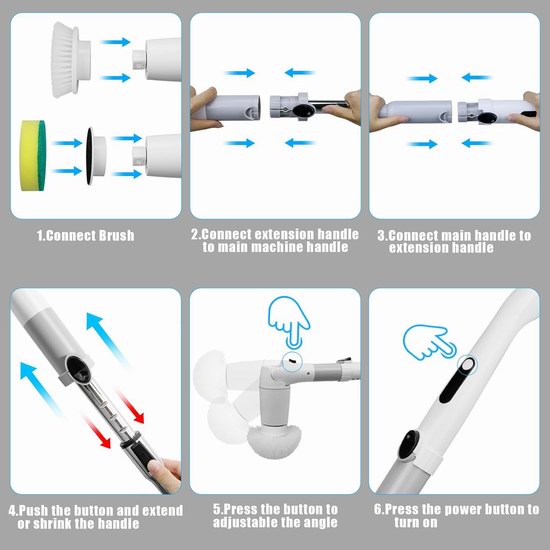 1.Connect Brush

2.Connect extension handle to main machine handle

3.Connect main handle to extension handle

4.Push the button and extend or shrink the handle

5.Press the button to adjustable the angle

6.Press the power button to turn on