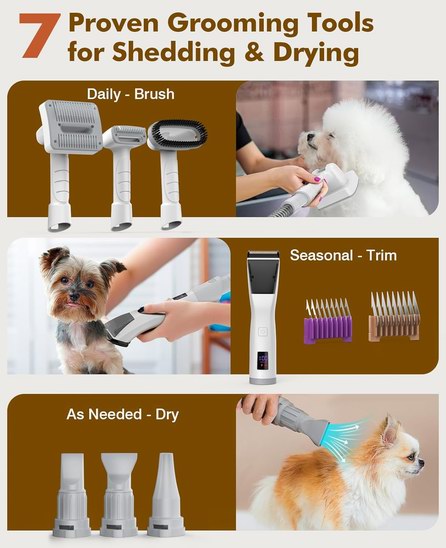 7 Proven Grooming Tools for Shedding & Drying

Daily - Brush

Seasonal - Trim

As Needed - Dry