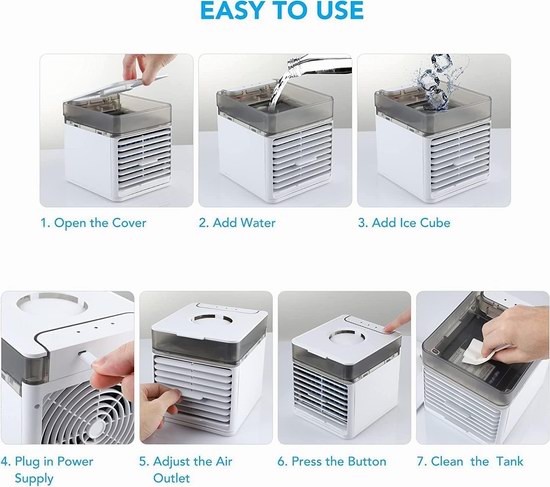 EASY TO USE

1. Open the Cover

2. Add Water

3. Add Ice Cube

4. Plug in Power Supply

5. Adjust the Air Outlet

6. Press the Button

7. Clean the Tank