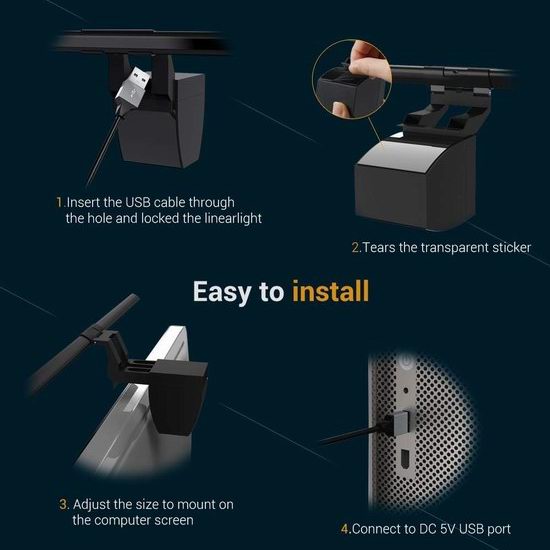 1.Insert the USB cable through the hole and locked the linearlight

2.Tears the transparent sticker

Easy to install

3. Adjust the size to mount on the computer screen

4.Connect to DC 5V USB port