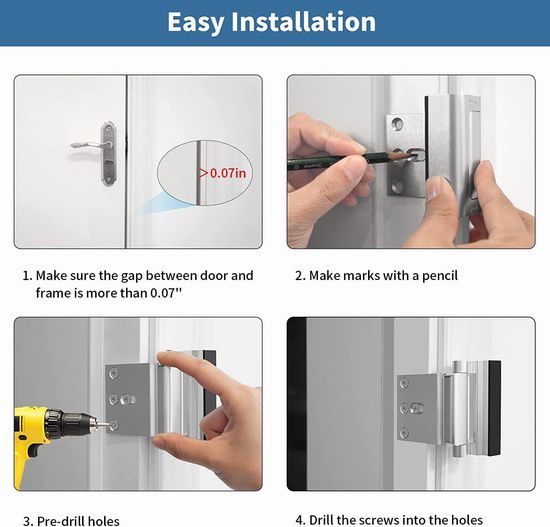 Easy Installation

>0.07in

1. Make sure the gap between door and frame is more than 0.07''

2. Make marks with a pencil

3. Pre-drill holes

4. Drill the screws into the holes