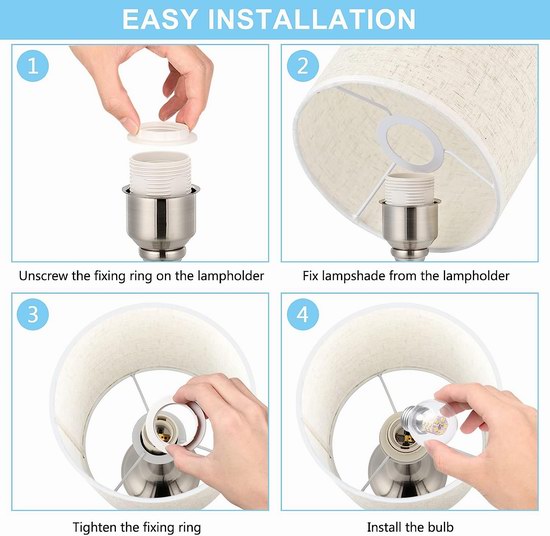 EASY INSTALLATION

1

Unscrew the fixing ring on the lampholder

2

Fix lampshade from the lampholder

3

Tighten the fixing ring

4

Install the bulb