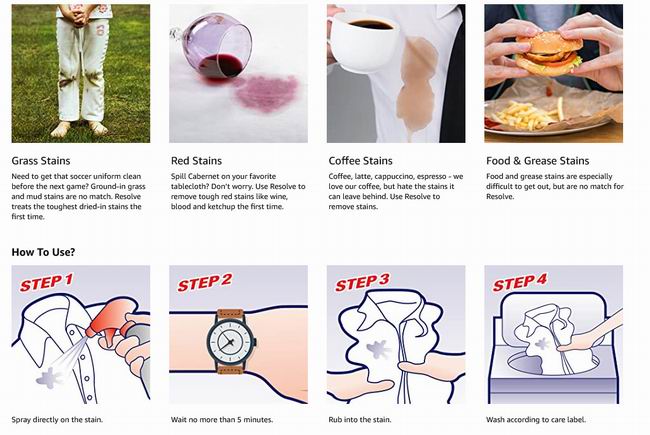 Grass Stains
Need to get that soccer uniform clean before the next game? Ground-in grass and mud stains are no match. Resolve treats the toughest dried-in stains the first time.

Red Stains
Spill Cabernet on your favorite tablecloth? Don't worry. Use Resolve to remove tough red stains like wine, blood and ketchup the first time.

Coffee Stains
Coffee, latte, cappuccino, espresso - we love our coffee, but hate the stains it can leave behind. Use Resolve to remove stains.

Food & Grease Stains
Food and grease stains are especially difficult to get out, but are no match for Resolve.

How To Use?

STEP 1
Spray directly on the stain.

STEP 2
Wait no more than 5 minutes.

STEP 3
Rub into the stain.

STEP 4
Wash according to care label.