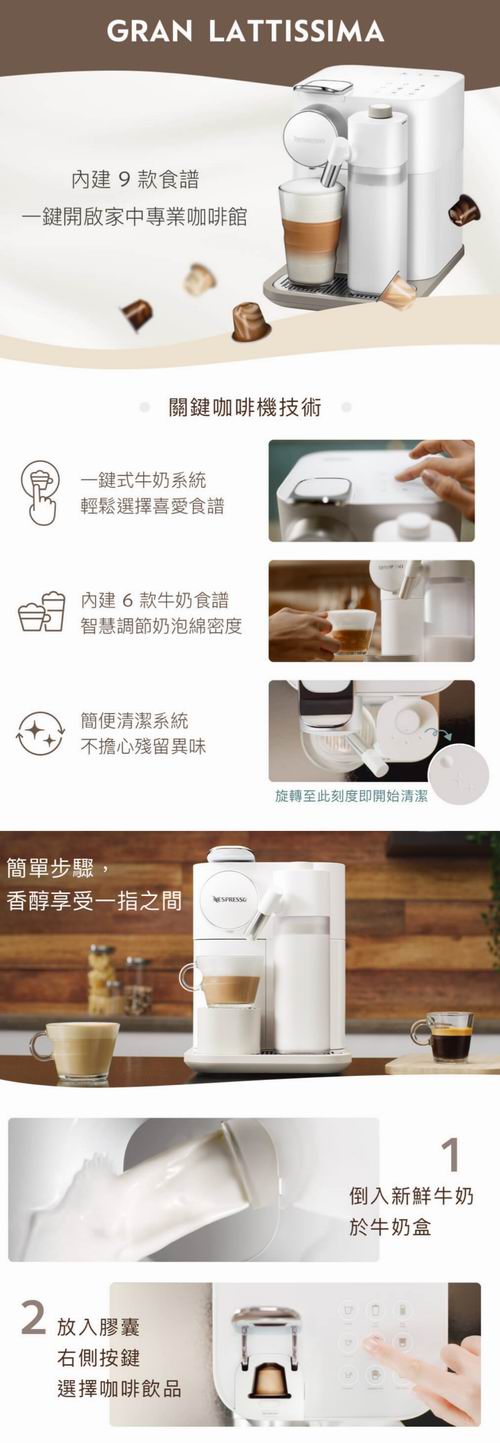 GRAN LATTISSIMA

內建 9 款食譜
一鍵開啟家中專業咖啡館

關鍵咖啡機技術

一鍵式牛奶系統
輕鬆選擇喜愛食譜

內建 6 款牛奶食譜
智慧調節奶泡綿密度

簡便清潔系統
不擔心殘留異味

旋轉至此刻度即開始清潔

簡單步驟，
香醇享受一指之間

NESPRESSO

1
倒入新鮮牛奶
於牛奶盒

2 放入膠囊
右側按鍵
選擇咖啡飲品