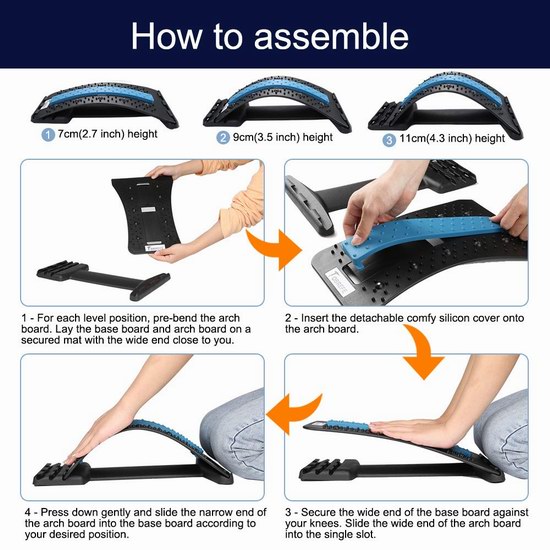 How to assemble

1 7cm(2.7 inch) height

2 9cm(3.5 inch) height

3 11cm(4.3 inch) height

1 - For each level position, pre-bend the arch board. Lay the base board and arch board on a secured mat with the wide end close to you.

2 - Insert the detachable comfy silicon cover onto the arch board.

4 - Press down gently and slide the narrow end of the arch board into the base board according to your desired position.

3 - Secure the wide end of the base board against your knees. Slide the wide end of the arch board into the single slot.