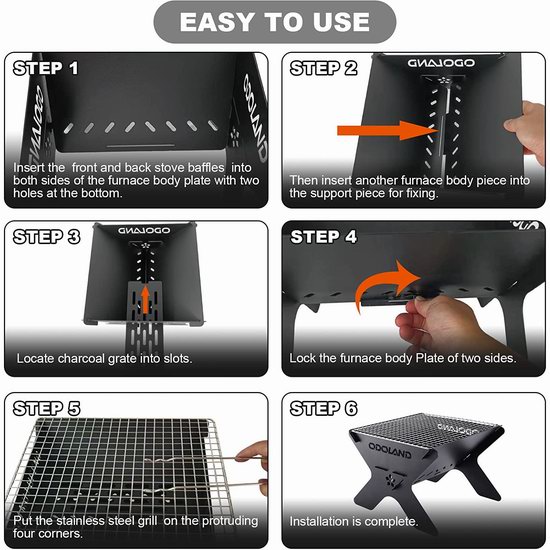 EASY TO USE

STEP 1

ODOLAND

Insert the front and back stove baffles into both sides of the furnace body plate with two holes at the bottom.

STEP 2

ODOLAND

Then insert another furnace body piece into the support piece for fixing.

STEP 3

ODOLAND

Locate charcoal grate into slots.

STEP 4

Lock the furnace body Plate of two sides.

STEP 5

Put the stainless steel grill on the protruding four corners.

STEP 6

ODOLAND

ODOLAND

Installation is complete.