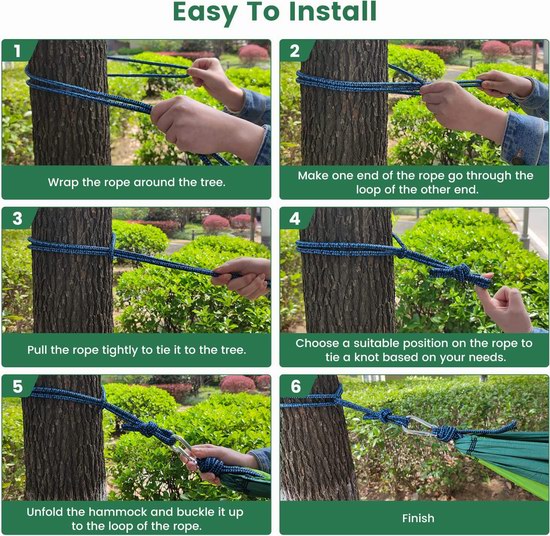 Easy To Install

1

Wrap the rope around the tree.

2

Make one end of the rope go through the loop of the other end.

3

Pull the rope tightly to tie it to the tree.

4

Choose a suitable position on the rope to tie a knot based on your needs.

5

Unfold the hammock and buckle it up to the loop of the rope.

6

Finish