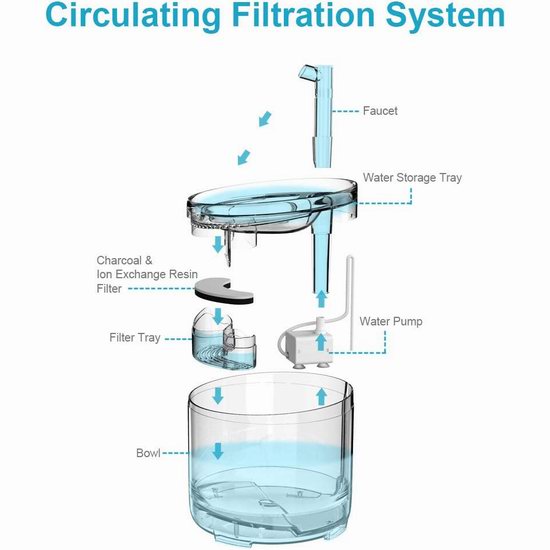 Circulating Filtration System

Faucet

Water Storage Tray

Charcoal & Ion Exchange Resin Filter

Water Pump

Filter Tray

Bowl