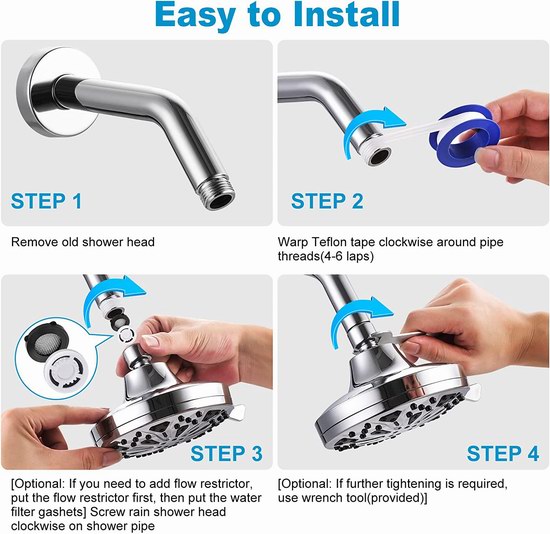 Easy to Install

STEP 1

Remove old shower head

STEP 2

Warp Teflon tape clockwise around pipe threads(4-6 laps)

STEP 3

[Optional: If you need to add flow restrictor, put the flow restrictor first, then put the water filter gashets] Screw rain shower head clockwise on shower pipe

STEP 4

[Optional: If further tightening is required, use wrench tool(provided)]