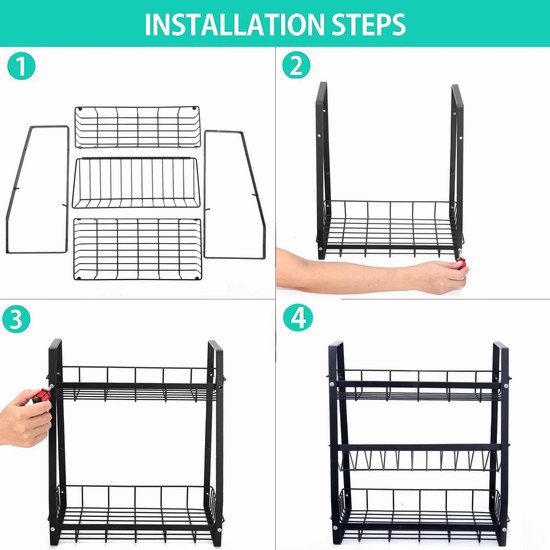 INSTALLATION STEPS

1

2

3

4