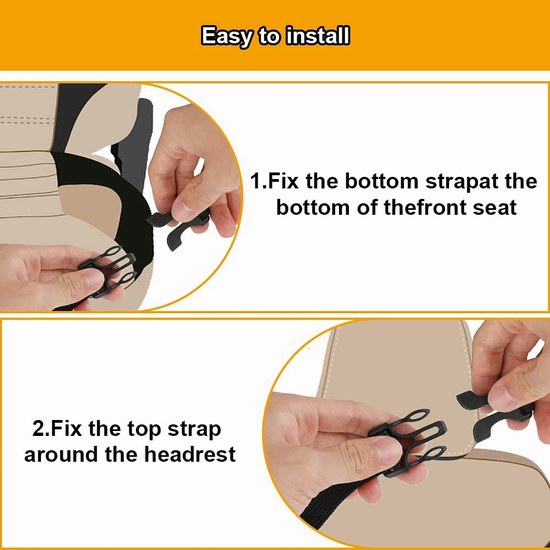 Easy to install

1.Fix the bottom strapat the bottom of thefront seat

2.Fix the top strap around the headrest