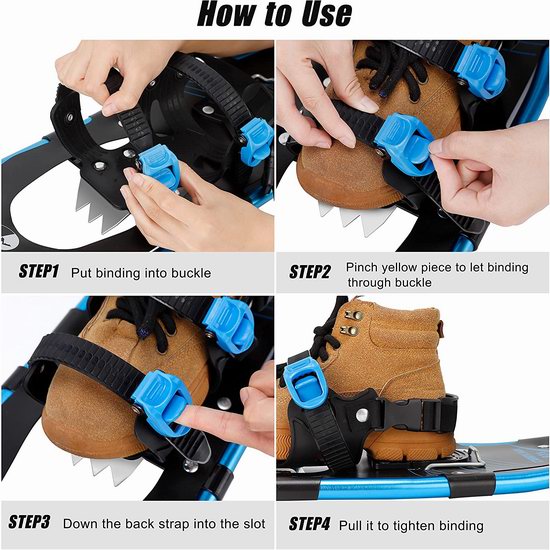 How to Use

STEP1 Put binding into buckle

STEP2 Pinch yellow piece to let binding through buckle

STEP3 Down the back strap into the slot

STEP4 Pull it to tighten binding