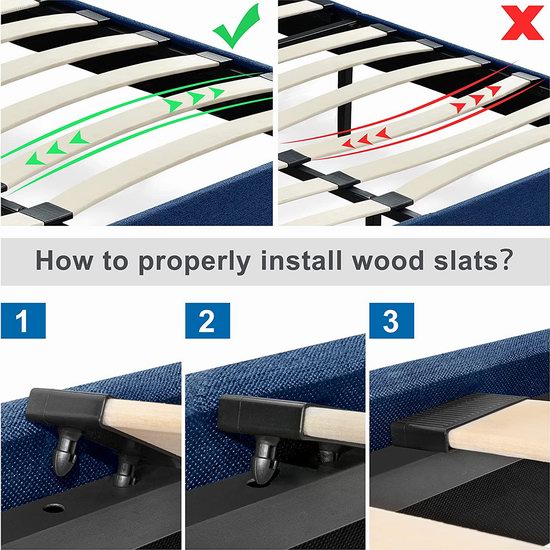 How to properly install wood slats?

1

2

3