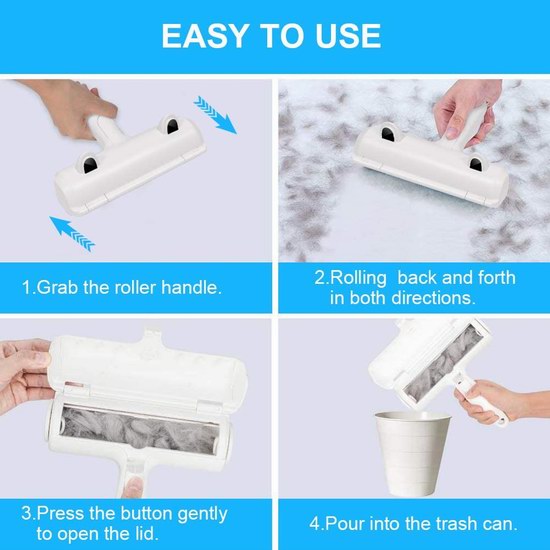 EASY TO USE

1.Grab the roller handle.

2.Rolling back and forth in both directions.

3.Press the button gently to open the lid.

4.Pour into the trash can.