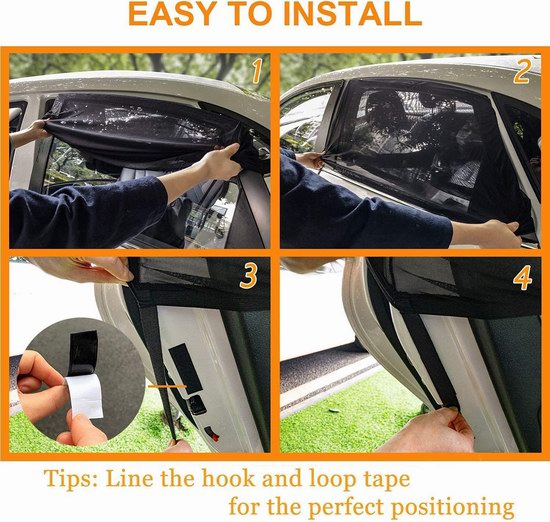 EASY TO INSTALL

1

2

3

4

Tips: Line the hook and loop tape for the perfect positioning