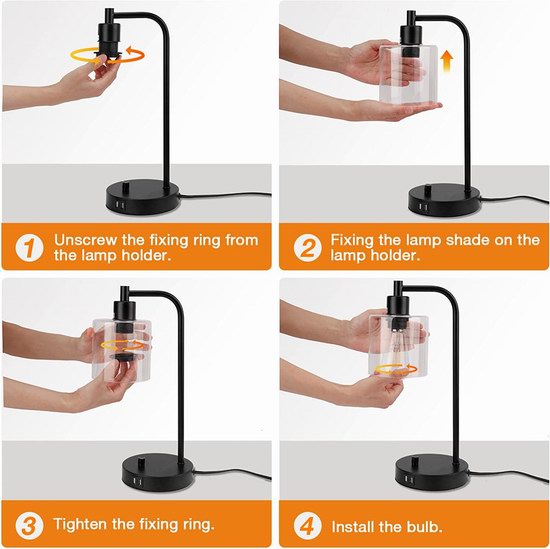 1 Unscrew the fixing ring from the lamp holder.

2 Fixing the lamp shade on the lamp holder.

3 Tighten the fixing ring.

4 Install the bulb.