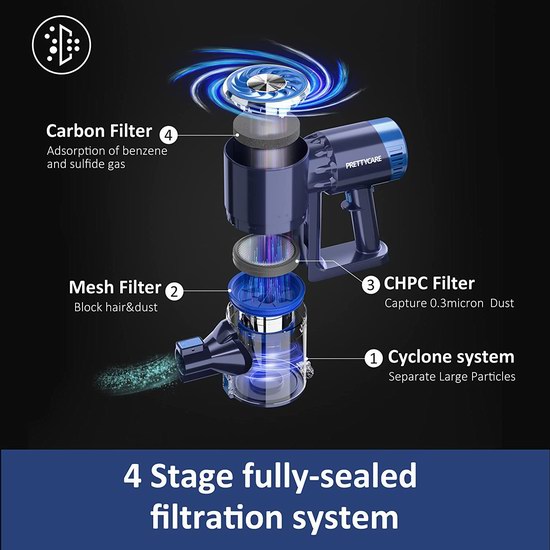 Carbon Filter 4
Adsorption of benzene and sulfide gas

PRETTYCARE

Mesh Filter 2
Block hair&dust

3 CHPC Filter
Capture 0.3micron Dust

1 Cyclone system
Separate Large Particles

4 Stage fully-sealed filtration system