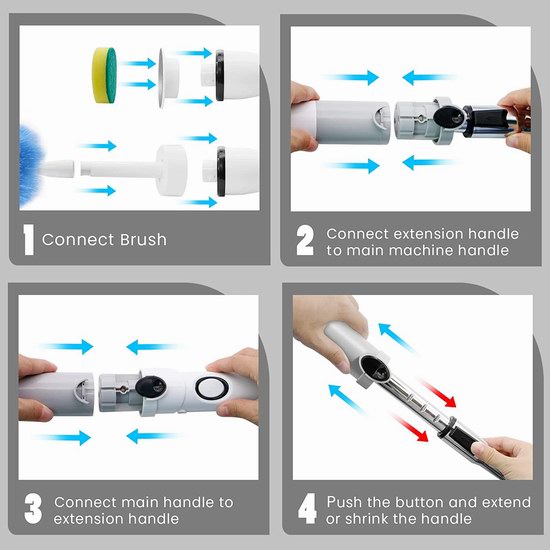 1 Connect Brush

2 Connect extension handle to main machine handle

3 Connect main handle to extension handle

4 Push the button and extend or shrink the handle