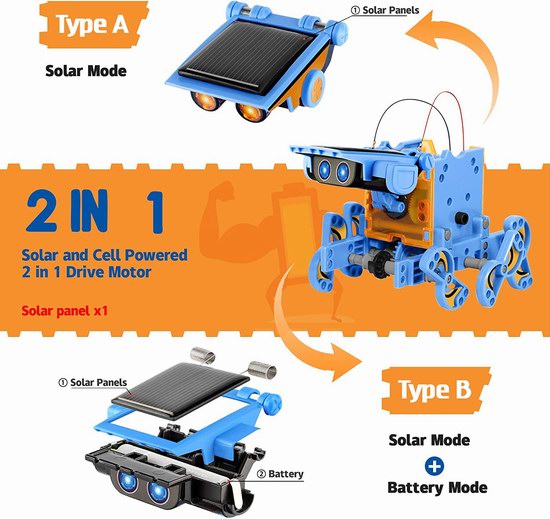 Type A

Solar Mode

① Solar Panels

2 IN 1

Solar and Cell Powered
2 in 1 Drive Motor

Solar panel x1

① Solar Panels

② Battery

Type B

Solar Mode

+

Battery Mode