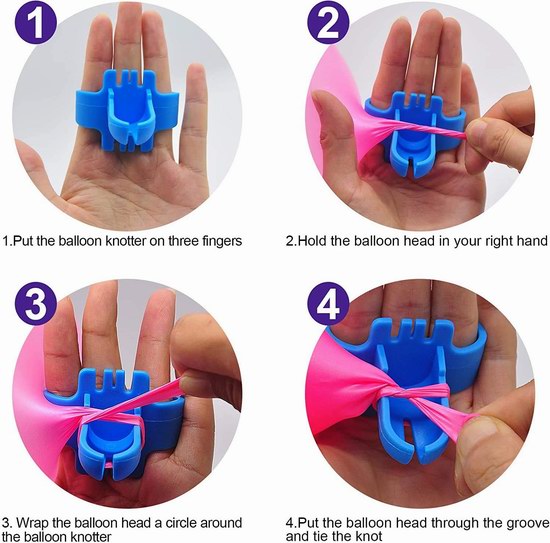 1

1.Put the balloon knotter on three fingers

2

2.Hold the balloon head in your right hand

3

3. Wrap the balloon head a circle around the balloon knotter

4

4.Put the balloon head through the groove and tie the knot