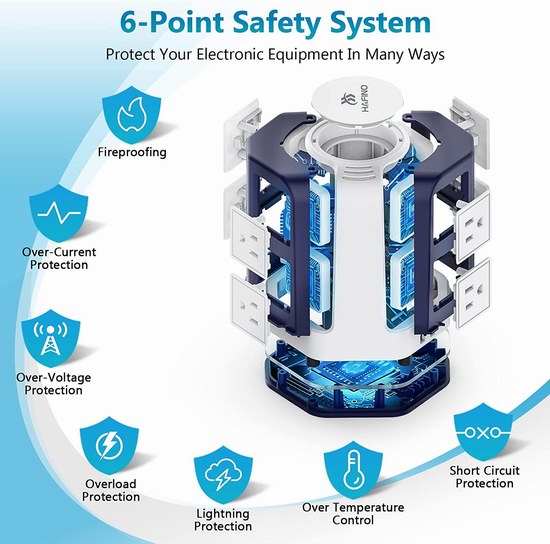 6-Point Safety System

Protect Your Electronic Equipment In Many Ways

HAFINO

Fireproofing

Over-Current Protection

Over-Voltage Protection

Overload Protection

Lightning Protection

Over Temperature Control

Short Circuit Protection