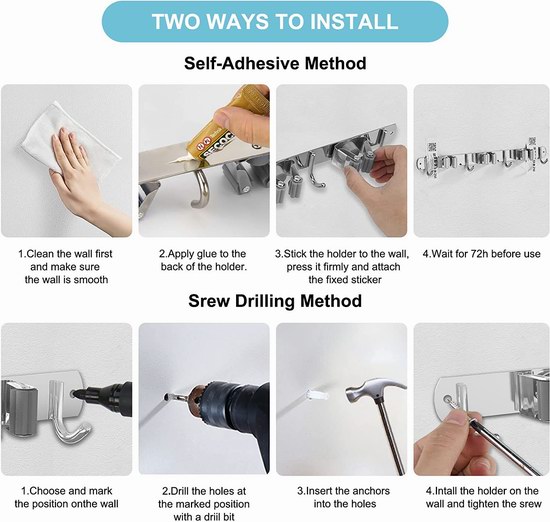 TWO WAYS TO INSTALL

Self-Adhesive Method

SECOC

1.Clean the wall first and make sure the wall is smooth

2.Apply glue to the back of the holder.

3.Stick the holder to the wall, press it firmly and attach the fixed sticker

4.Wait for 72h before use

Srew Drilling Method

1.Choose and mark the position onthe wall

2.Drill the holes at the marked position with a driil bit

3.Insert the anchors into the holes

4.Intall the holder on the wall and tighten the srew