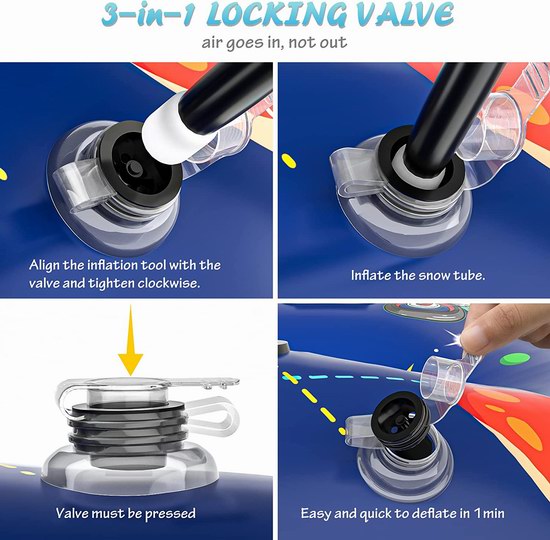 3-in-1 LOCKING VALVE
air goes in, not out

Align the inflation tool with the valve and tighten clockwise.

Inflate the snow tube.

Valve must be pressed

Easy and quick to deflate in 1min