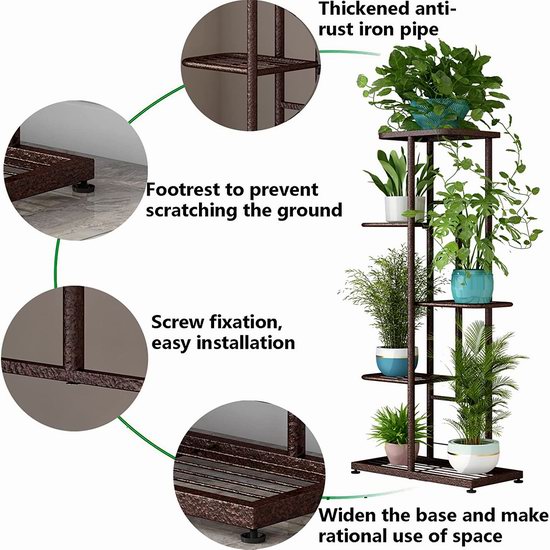 Thickened anti-rust iron pipe

Footrest to prevent scratching the ground

Screw fixation, easy installation

Widen the base and make rational use of space