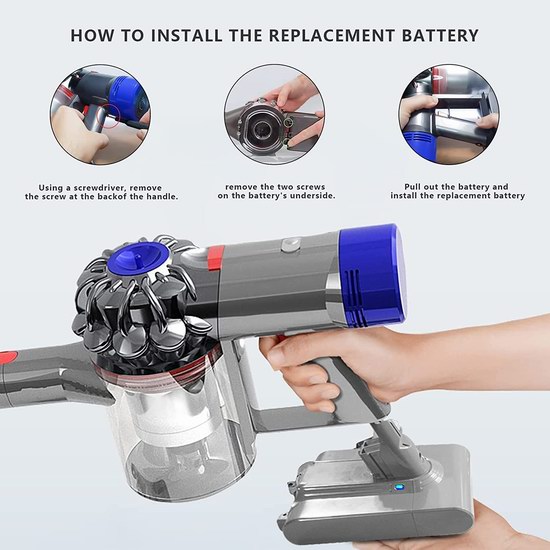 HOW TO INSTALL THE REPLACEMENT BATTERY

Using a screwdriver, remove the screw at the backof the handle.

remove the two screws on the battery's underside.

Pull out the battery and install the replacement battery