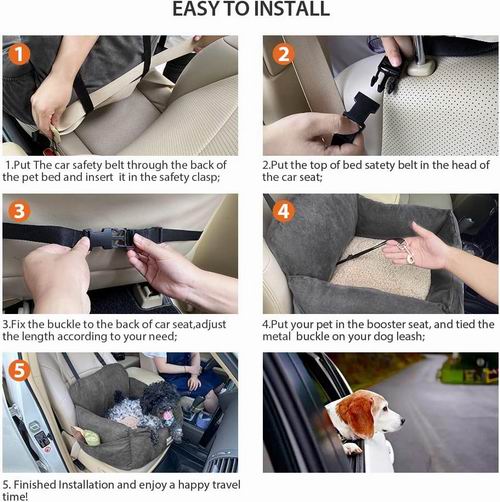 EASY TO INSTALL

1

1.Put The car safety belt through the back of the pet bed and insert  it in the safety clasp;

2

2.Put the top of bed satety belt in the head of the car seat;

3

3.Fix the buckle to the back of car seat,adjust the length according to your need;

4

4.Put your pet in the booster seat, and tied the metal  buckle on your dog leash;

5

5. Finished Installation and enjoy a happy travel time!