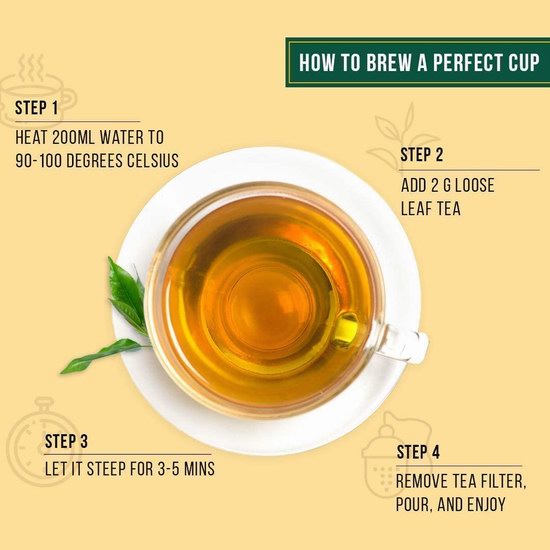 HOW TO BREW A PERFECT CUP

STEP 1

HEAT 200ML WATER TO 90-100 DEGREES CELSIUS

STEP 2

ADD 2 G LOOSE LEAF TEA

STEP 3

LET IT STEEP FOR 3-5 MINS

STEP 4

REMOVE TEA FILTER, POUR, AND ENJOY