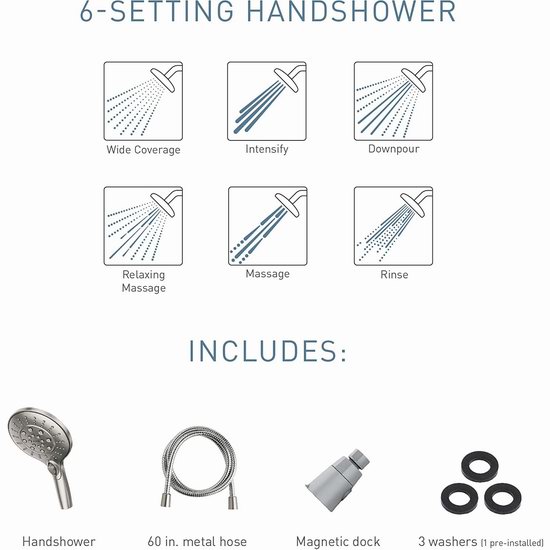 6-SETTING HANDSHOWER

Wide Coverage

Intensify

Downpour

Relaxing Massage

Massage

Rinse

INCLUDES:

Handshower

60 in. metal hose

Magnetic dock

3 washers (1 pre-installed)