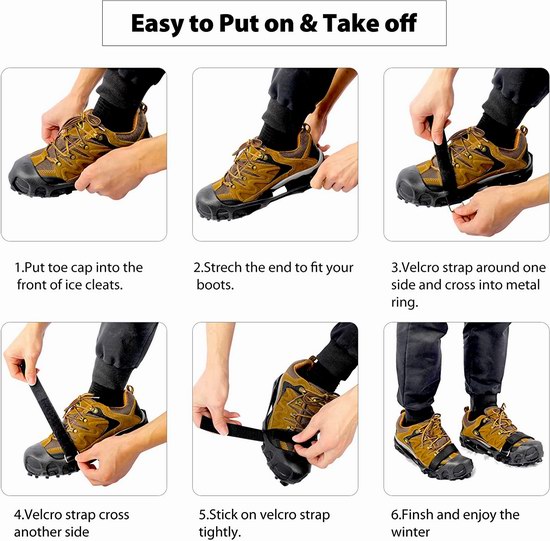 Easy to Put on & Take off

1.Put toe cap into the front of ice cleats.

2.Strech the end to fit your boots.

3.Velcro strap around one side and cross into metal ring.

4.Velcro strap cross another side

5.Stick on velcro strap tightly.

6.Finsh and enjoy the winter