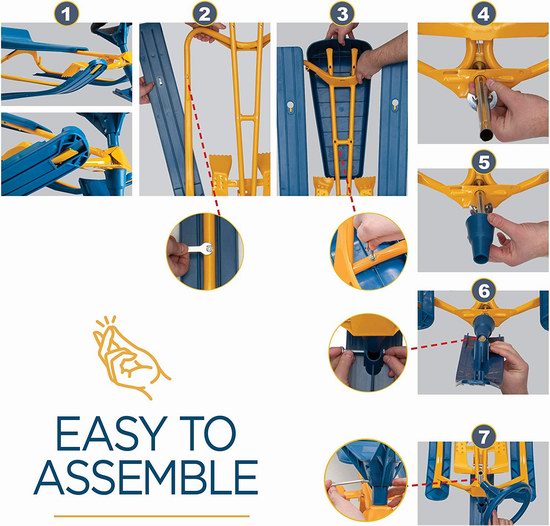 1
2
3
4
5
6
7
EASY TO ASSEMBLE