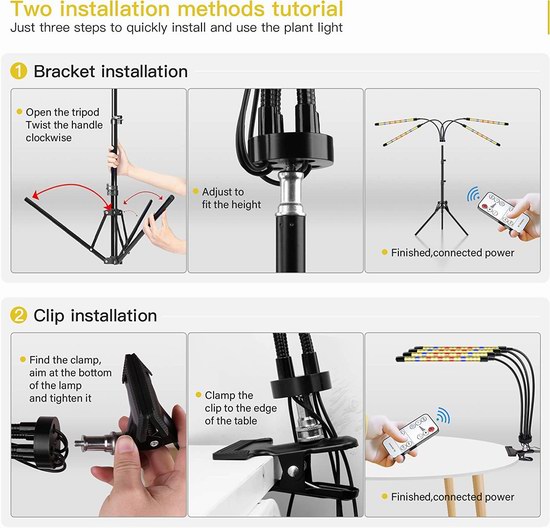 Two installation methods tutorial
Just three steps to quickly install and use the plant light

1 Bracket installation

Open the tripod Twist the handle clockwise

Adjust to fit the height

Finished,connected power

2 Clip installation

Find the clamp, aim at the bottom of the lamp and tighten it

Clamp the clip to the edge of the table

Finished,connected power