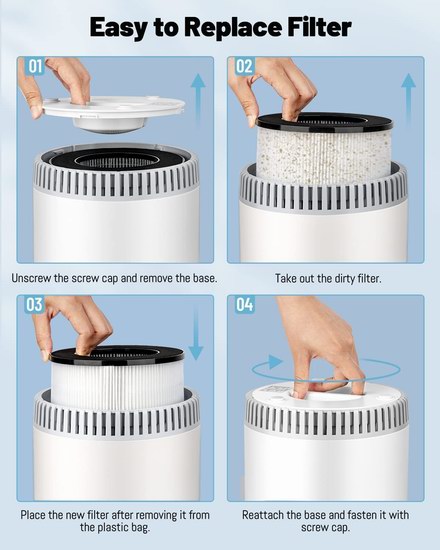 Easy to Replace Filter

01

Unscrew the screw cap and remove the base.

02

Take out the dirty filter.

03

Place the new filter after removing it from the plastic bag.

04

Reattach the base and fasten it with screw cap.