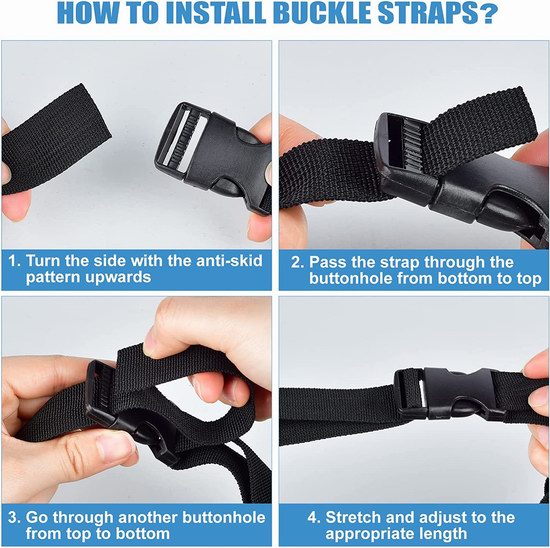 HOW TO INSTALL BUCKLE STRAPS?

1. Turn the side with the anti-skid pattern upwards

2. Pass the strap through the buttonhole from bottom to top

3. Go through another buttonhole from top to bottom

4. Stretch and adjust to the appropriate length