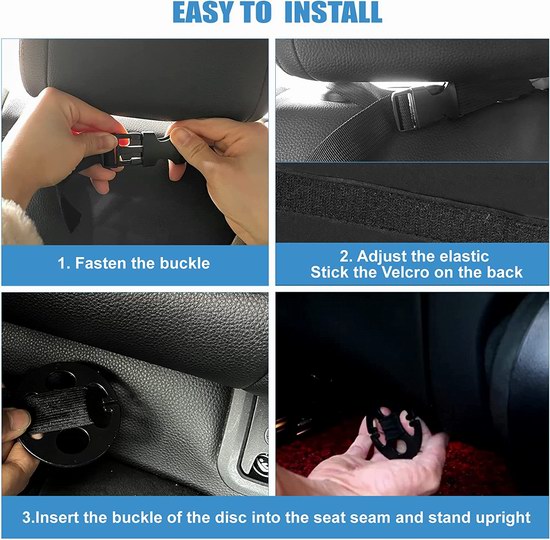 EASY TO INSTALL

1. Fasten the buckle

2. Adjust the elastic
Stick the Velcro on the back

3.Insert the buckle of the disc into the seat seam and stand upright